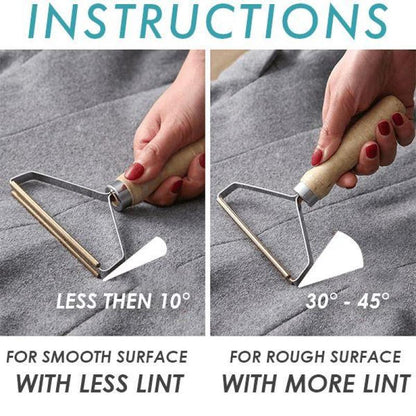 INSTRUCTIONS

LESS THEN 10°

FOR SMOOTH SURFACE
WITH LESS LINT

30° - 45°

FOR ROUGH SURFACE
WITH MORE LINT